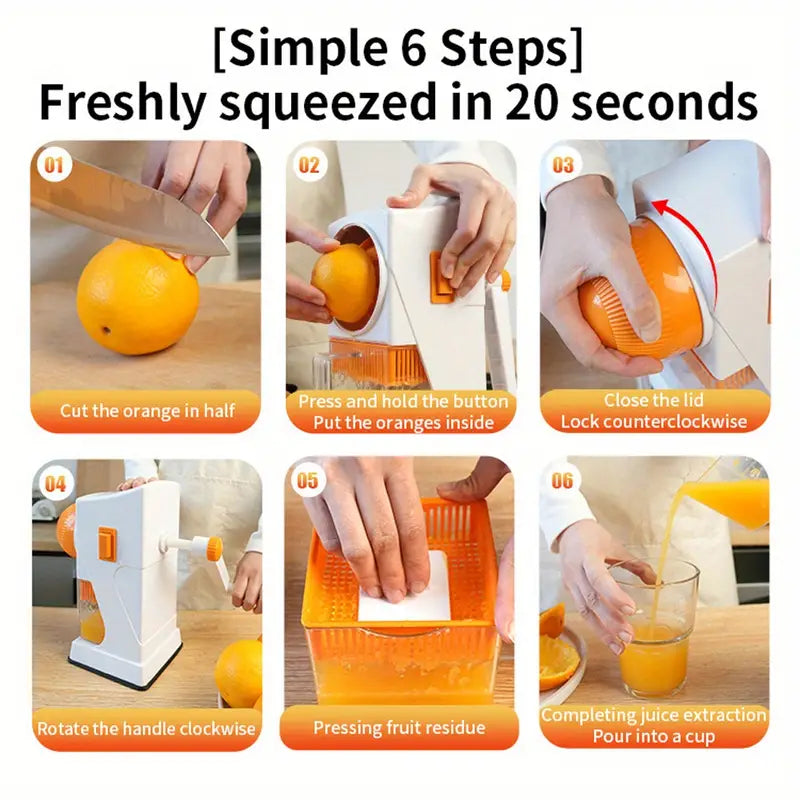 [Simple 6 Steps]
Freshly squeezed in 20 seconds

01
Cut the orange in half

02
Press and hold the button
Put the oranges inside

03
Close the lid
Lock counterclockwise

04
Rotate the handle clockwise

05
Pressing fruit residue

06
Completing juice extraction
Pour into a cup