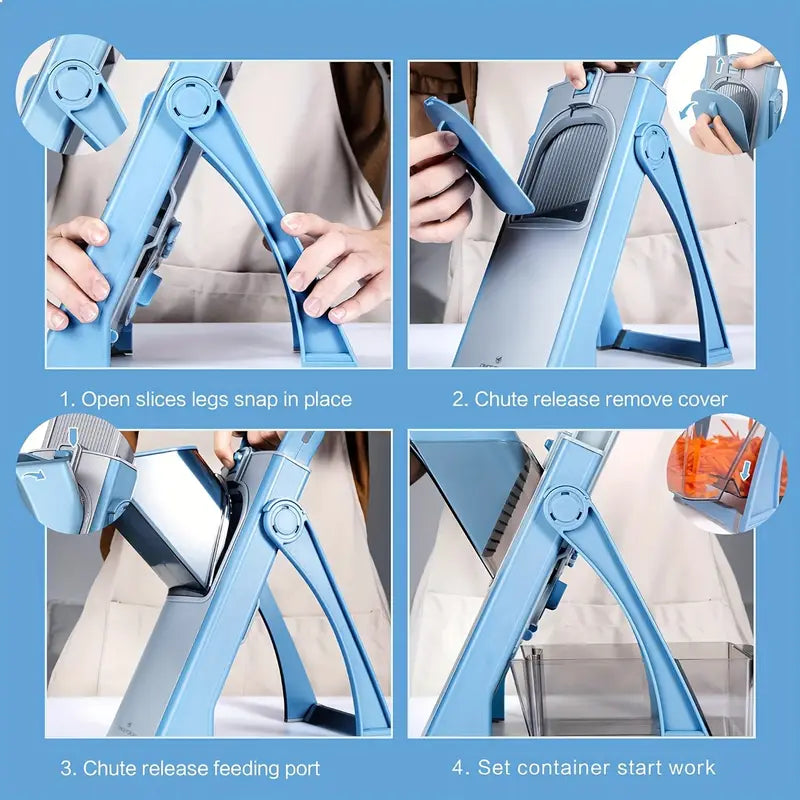 1. Open slices legs snap in place

2. Chute release remove cover

3. Chute release feeding port

4. Set container start work